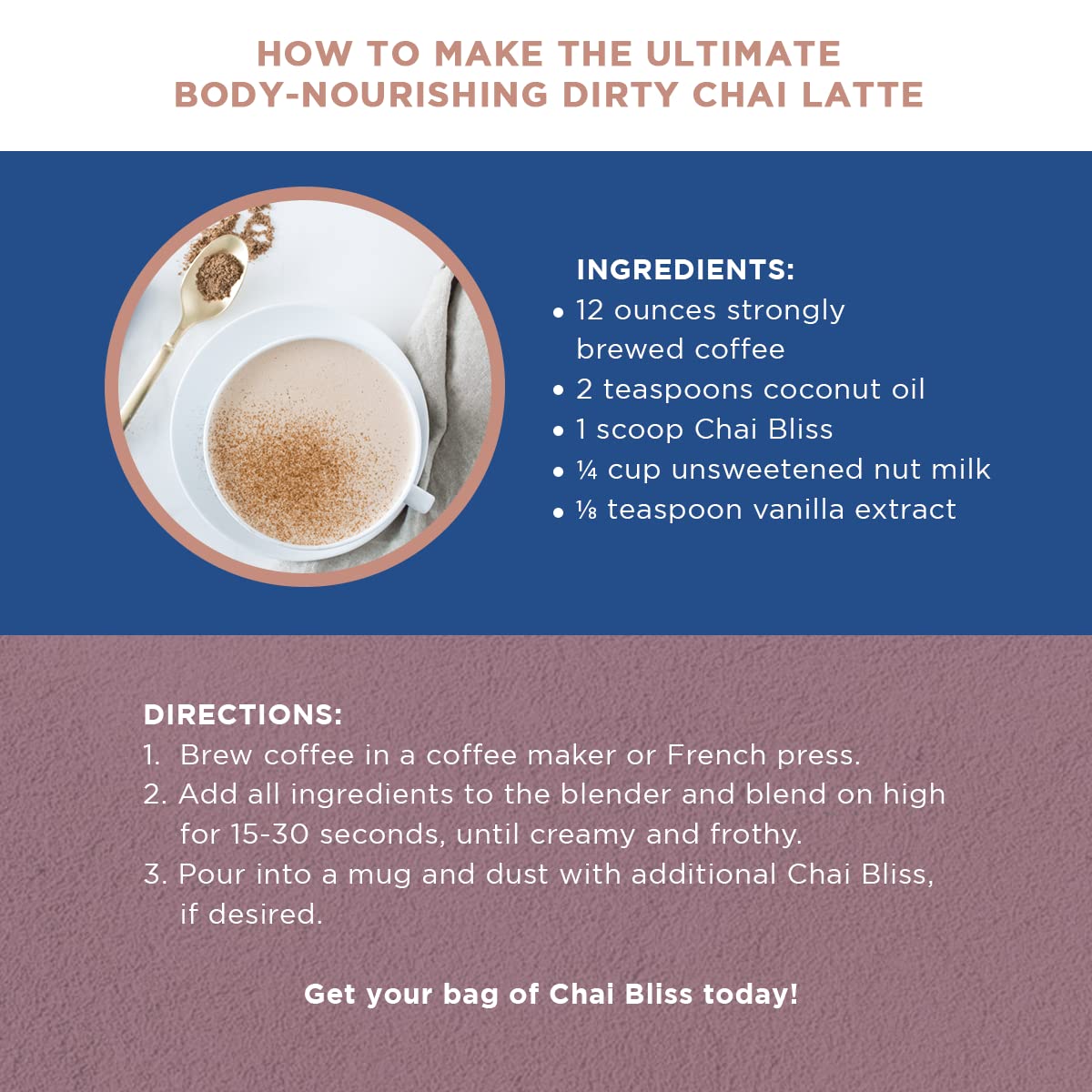 HOW TO MAKE THE ULTIMATE BODY-NOURISHING DIRTY CHAI LATTE

INGREDIENTS:
• 12 ounces strongly brewed coffee
• 2 teaspoons coconut oil
• 1 scoop Chai Bliss
• ¼ cup unsweetened nut milk
• ⅛ teaspoon vanilla extract

DIRECTIONS:
1. Brew coffee in a coffee maker or French press.
2. Add all ingredients to the blender and blend on high for 15-30 seconds, until creamy and frothy.
3. Pour into a mug and dust with additional Chai Bliss, if desired.

Get your bag of Chai Bliss today!