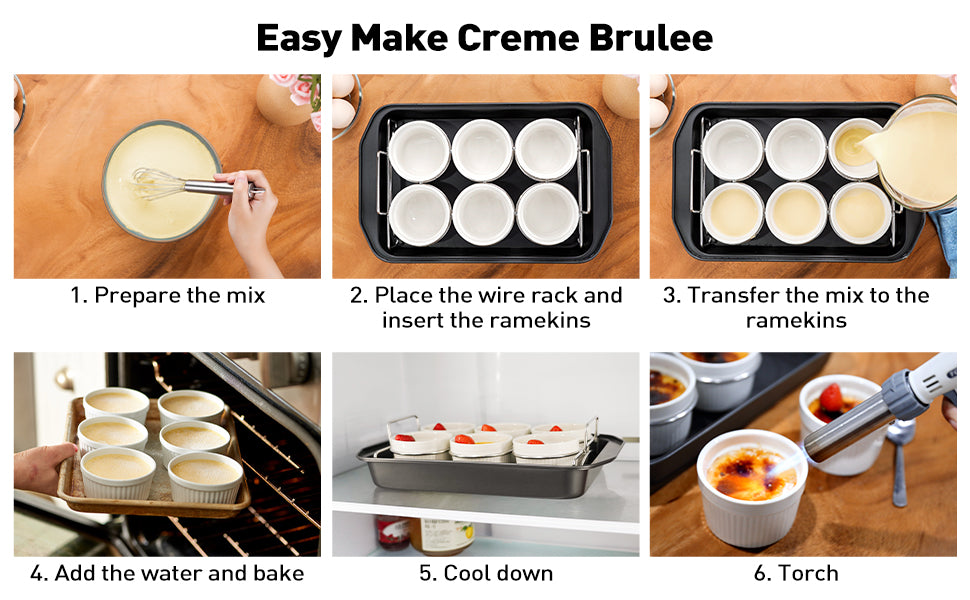 Easy Make Creme Brulee

1. Prepare the mix

2. Place the wire rack and insert the ramekins

3. Transfer the mix to the ramekins

4. Add the water and bake

5. Cool down

6. Torch